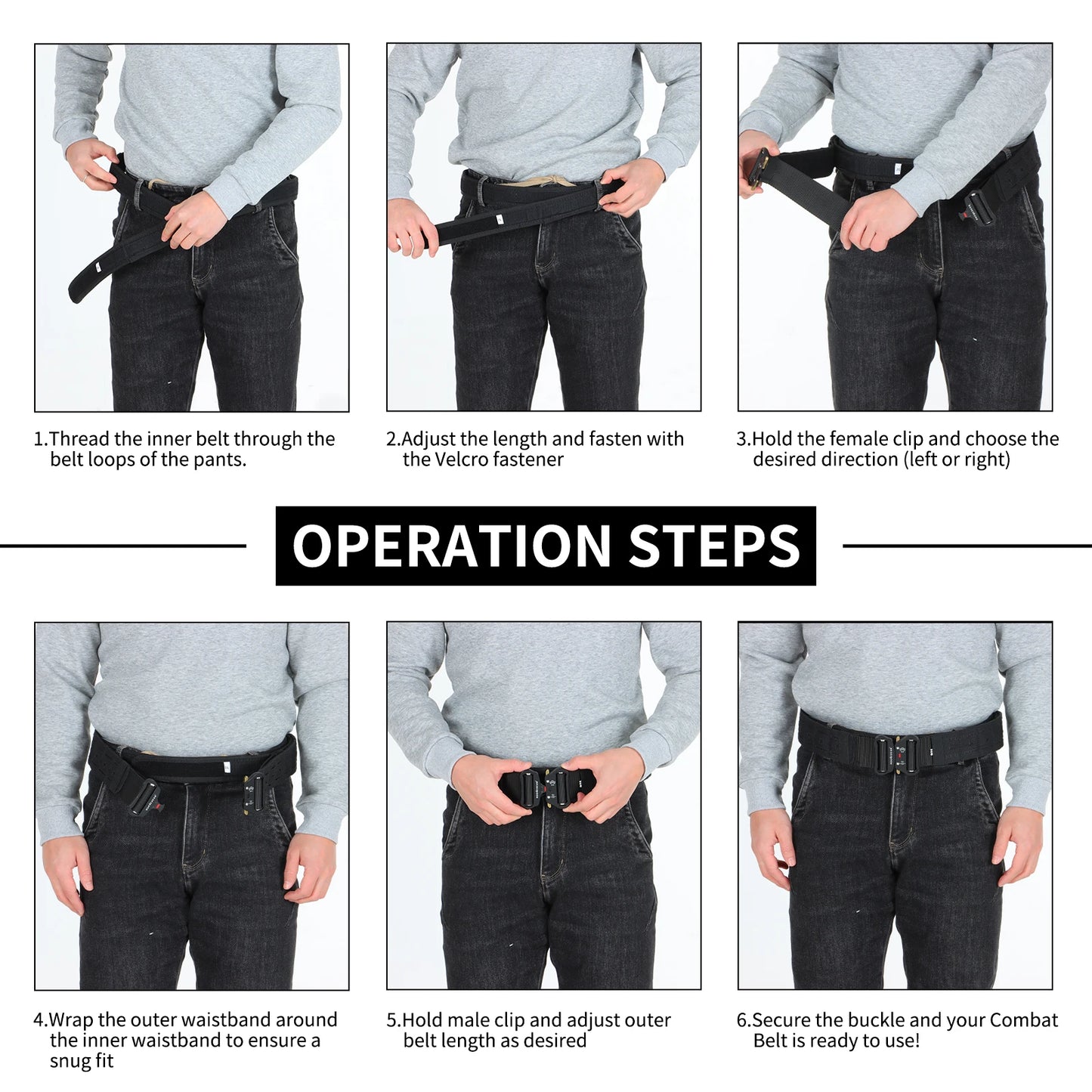 1.Thread the inner belt through the belt loops of the pants.

2.Adjust the length and fasten with the Velcro fastener

3.Hold the female clip and choose the desired direction (left or right)

OPERATION STEPS

4.Wrap the outer waistband around the inner waistband to ensure a snug fit

5.Hold male clip and adjust outer belt length as desired

6.Secure the buckle and your Combat Belt is ready to use!